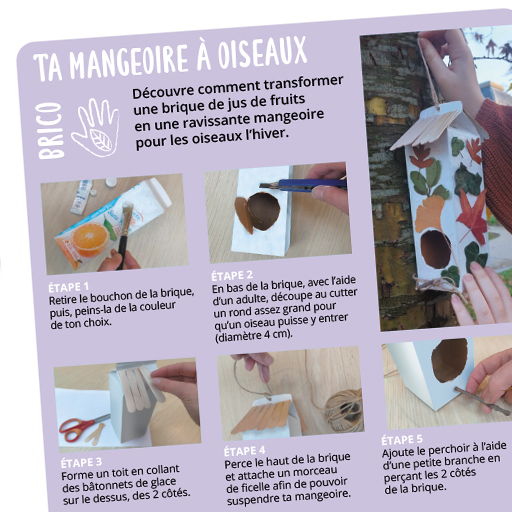 TA MANGEOIRE À OISEAUX

BRICO

Découvre comment transformer une brique de jus de fruits en une ravissante mangeoire pour les oiseaux l'hiver.

ÉTAPE 1
Retire le bouchon de la brique, puis, peins-la de la couleur de ton choix.

ÉTAPE 2
En bas de la brique, avec l'aide d'un adulte, découpe au cutter un rond assez grand pour qu'un oiseau puisse y entrer (diamètre 4 cm).

ÉTAPE 3
Forme un toit en collant des bâtonnets de glace sur le dessus, des 2 côtés.

ÉTAPE 4
Perce le haut de la brique et attache un morceau de ficelle afin de pouvoir suspendre ta mangeoire.

ÉTAPE 5
Ajoute le perchoir à l'aide d'une petite branche en perçant les 2 côtés de la brique.